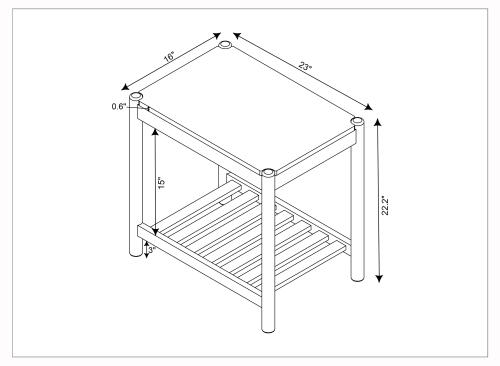 16"
23"
0.6"
15"
22.2"
3"